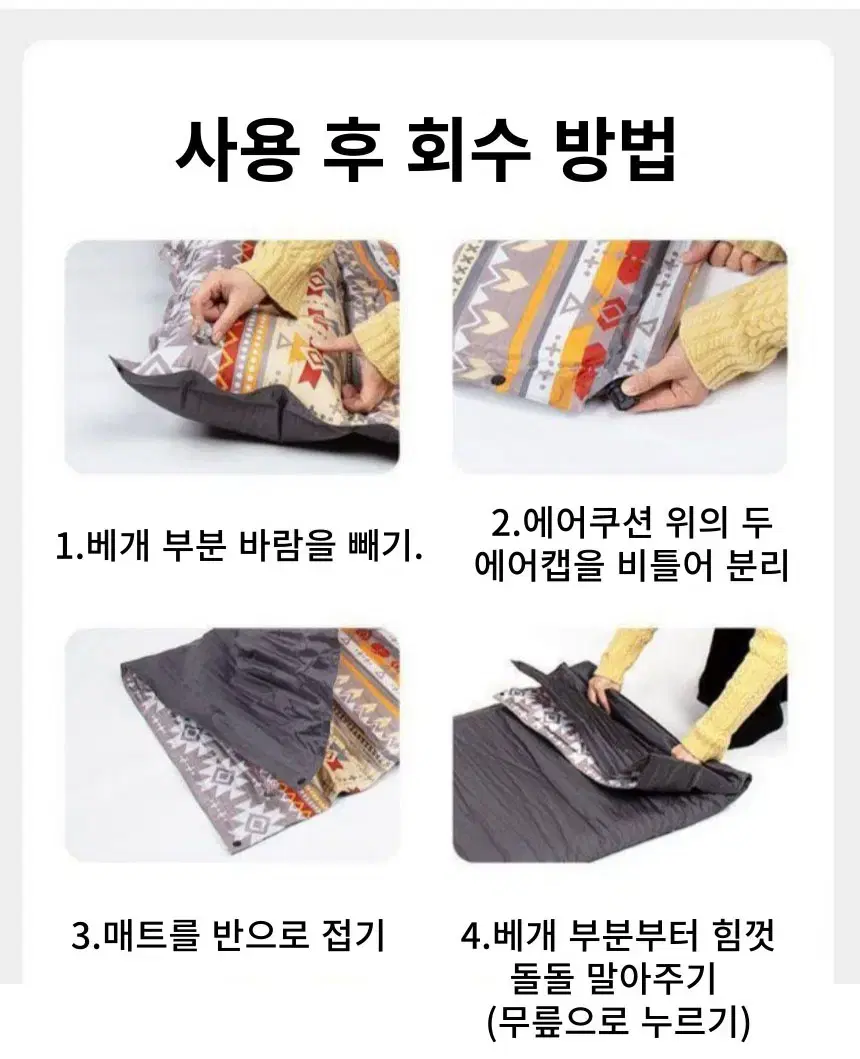 사용 후 회수 방법

1.베개 부분 바람을 빼기.

2.에어쿠션 위의 두 에어캡을 비틀어 분리

3.매트를 반으로 접기

4.베개 부분부터 힘껏 돌돌 말아주기 (무릎으로 누르기)